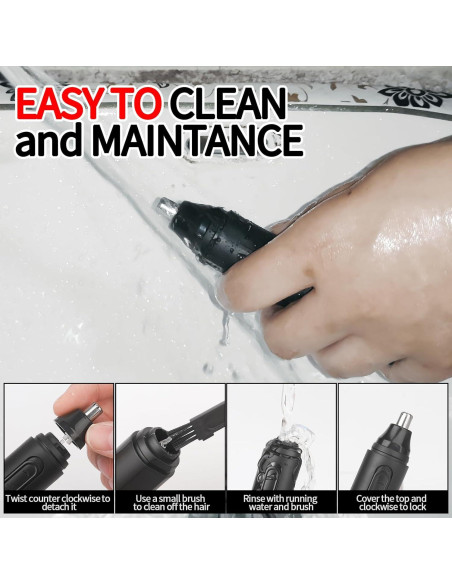 EASY TO CLEAN and MAINTANCE

Twist counter clockwise to detach it

Use a small brush to clean off the hair

Rinse with running water and brush

Cover the top and clockwise to lock