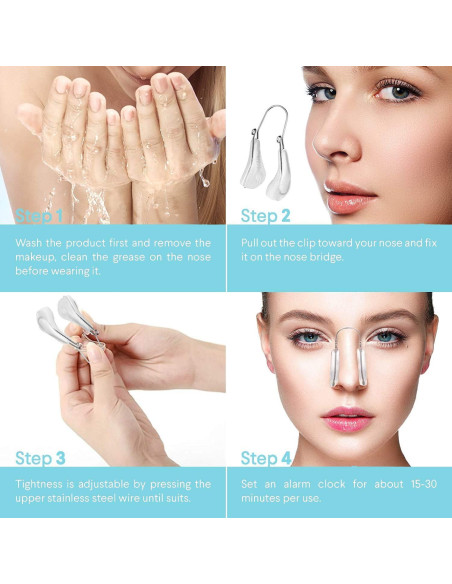 Step 1

Wash the product first and remove the makeup, clean the grease on the nose before wearing it.

Step 2

Pull out the clip toward your nose and fix it on the nose bridge.

Step 3

Tightness is adjustable by pressing the upper stainless steel wire until suits.

Step 4

Set an alarm clock for about 15-30 minutes per use.