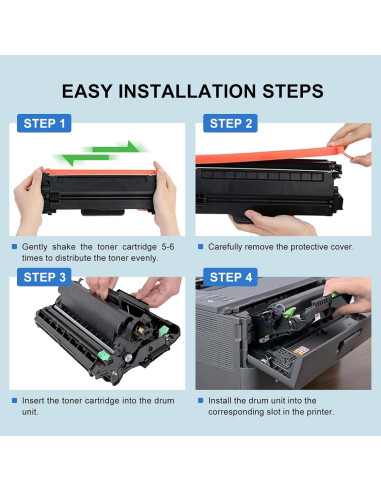 EASY INSTALLATION STEPS

STEP 1

Gently shake the toner cartridge 5-6 times to distribute the toner evenly.

STEP 2

Carefully remove the protective cover.

STEP 3

Insert the toner cartridge into the drum unit.

STEP 4

Install the drum unit into the corresponding slot in the printer.