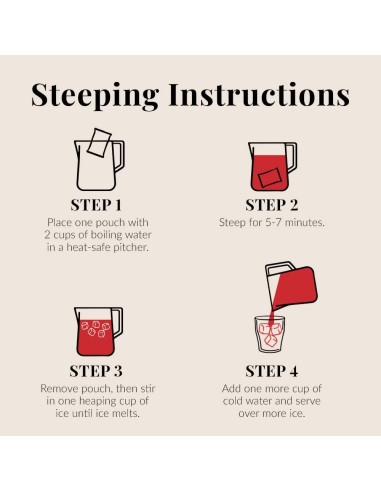 Steeping Instructions

STEP 1
Place one pouch with 2 cups of boiling water in a heat-safe pitcher.

STEP 2
Steep for 5-7 minutes.

STEP 3
Remove pouch, then stir in one heaping cup of ice until ice melts.

STEP 4
Add one more cup of cold water and serve over more ice.