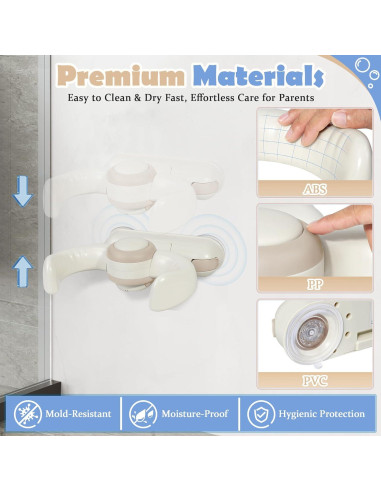 Premium Materials
Easy to Clean & Dry Fast, Effortless Care for Parents

ABS

PP

PVC

Mold-Resistant

Moisture-Proof

Hygienic Protection