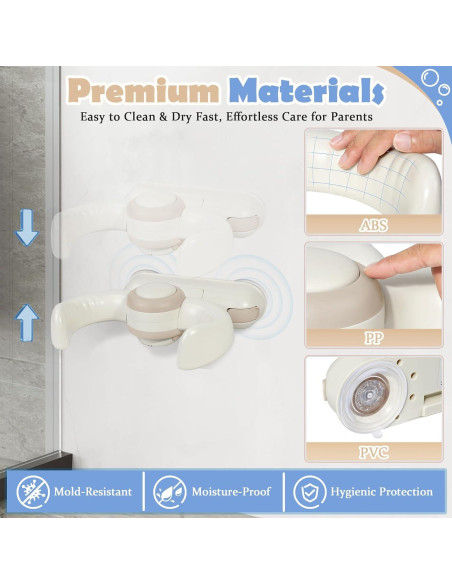 Premium Materials

Easy to Clean & Dry Fast, Effortless Care for Parents

ABS

PP

PVC

Mold-Resistant

Moisture-Proof

Hygienic Protection