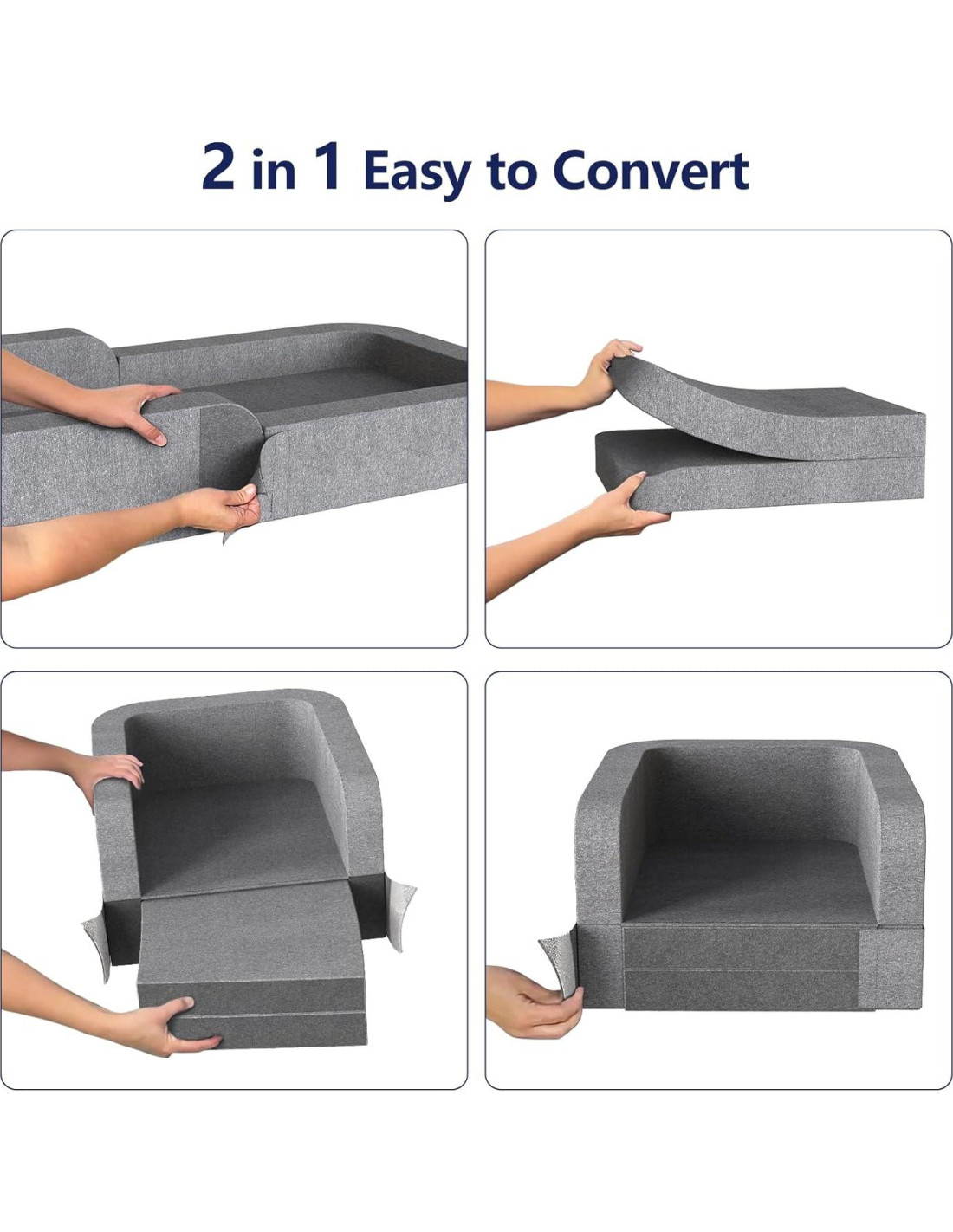 2 in 1 Easy to Convert