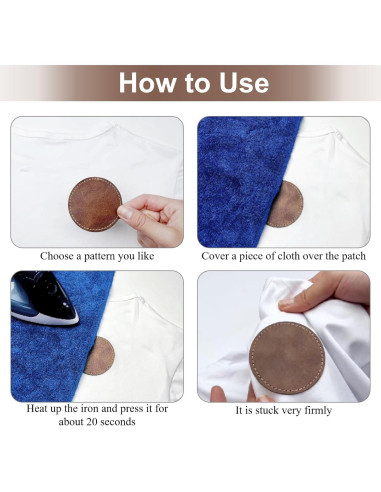 How to Use

Choose a pattern you like

Cover a piece of cloth over the patch

Heat up the iron and press it for about 20 seconds

It is stuck very firmly