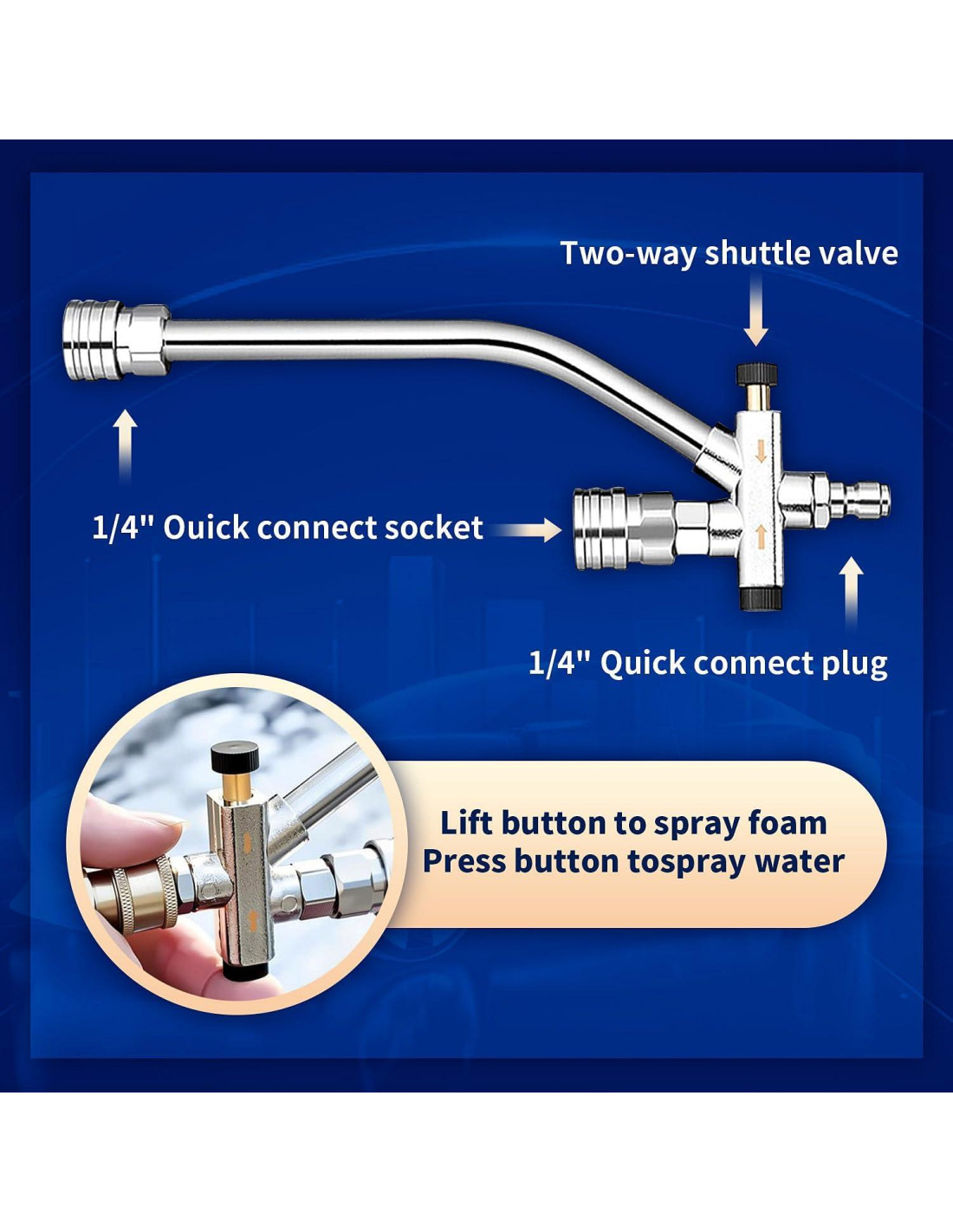 Two-way shuttle valve

1/4" Ouick connect socket

1/4" Quick connect plug

Lift button to spray foam
Press button tospray water