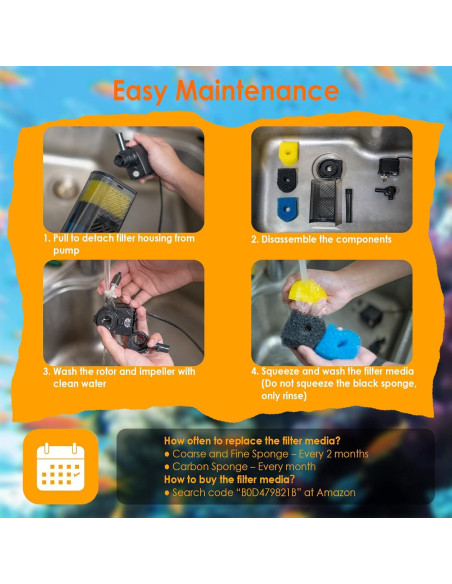 Easy Maintenance

1. Pull to detach filter housing from pump

2. Disassemble the components

3. Wash the rotor and impeller with clean water

4. Squeeze and wash the filter media (Do not squeeze the black sponge, only rinse)

How often to replace the filter media?
● Coarse and Fine Sponge – Every 2 months
● Carbon Sponge – Every month
How to buy the filter media?
● Search code "B0D479821B" at Amazon