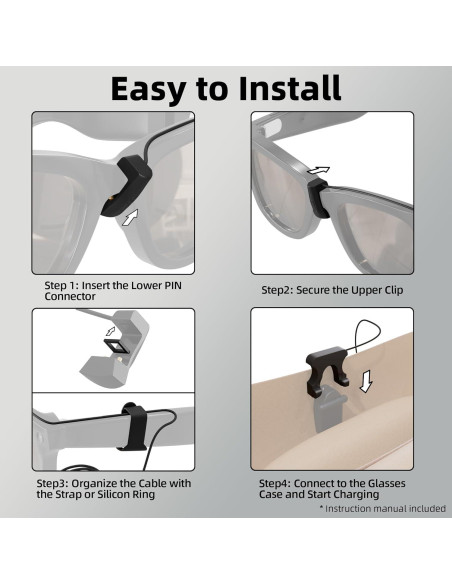 Easy to Install

Step 1: Insert the Lower PIN Connector

Step2: Secure the Upper Clip

Step3: Organize the Cable with the Strap or Silicon Ring

Step4: Connect to the Glasses Case and Start Charging

* Instruction manual included