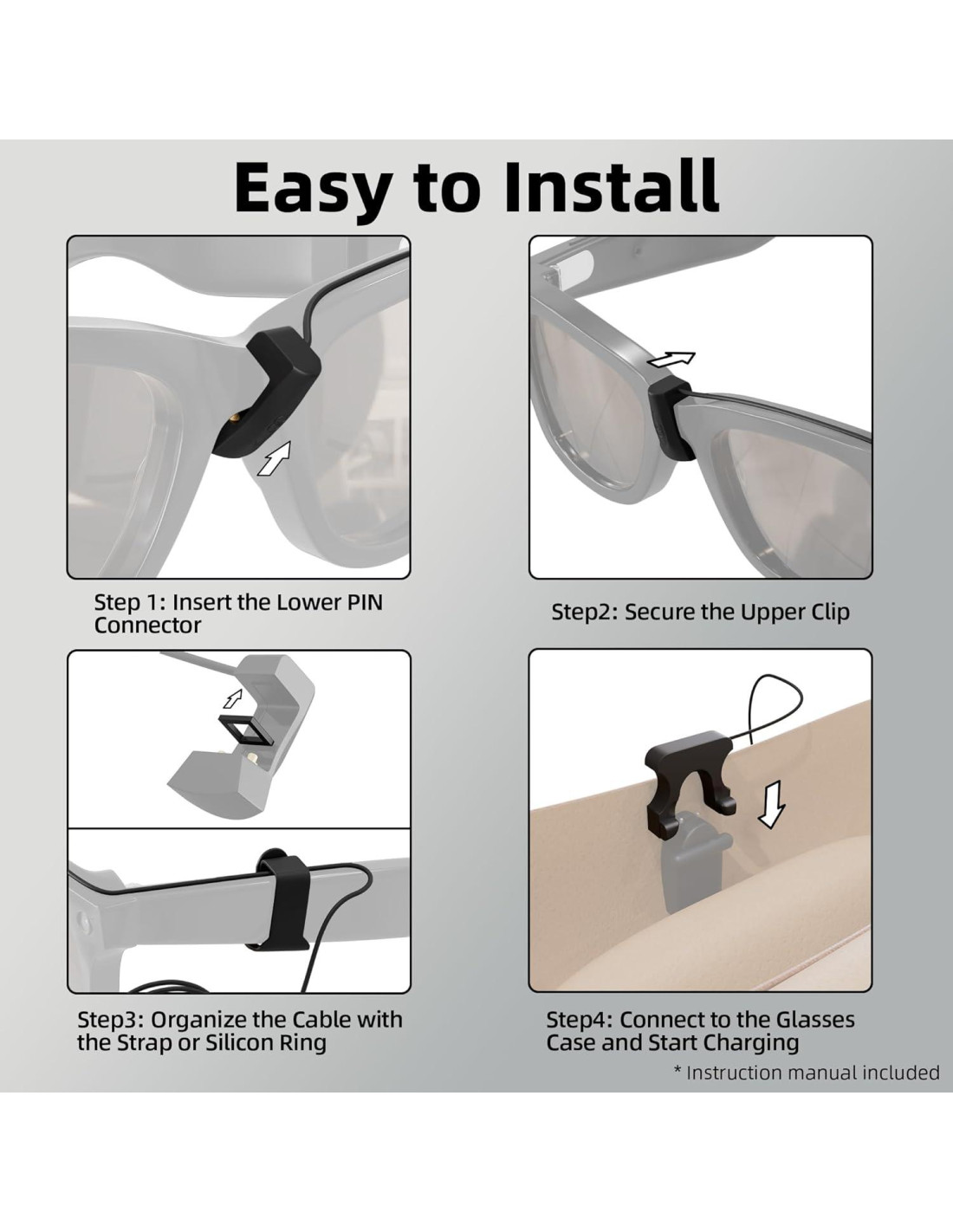 Easy to Install

Step 1: Insert the Lower PIN Connector

Step2: Secure the Upper Clip

Step3: Organize the Cable with the Strap or Silicon Ring

Step4: Connect to the Glasses Case and Start Charging

* Instruction manual included