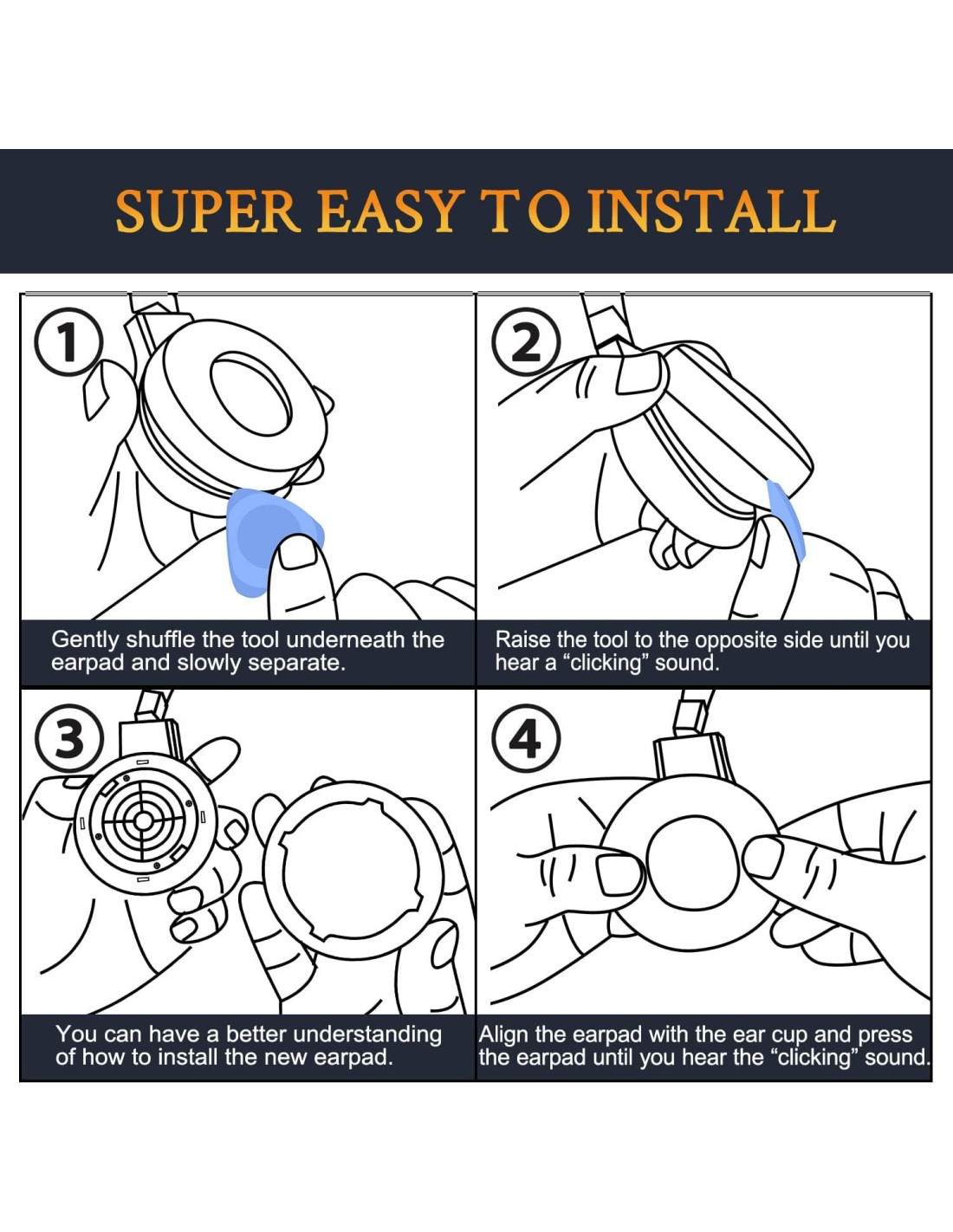 SUPER EASY TO INSTALL

1

Gently shuffle the tool underneath the earpad and slowly separate.

2

Raise the tool to the opposite side until you hear a “clicking” sound.

3

You can have a better understanding of how to install the new earpad.

4

Align the earpad with the ear cup and press the earpad until you hear the “clicking” sound.