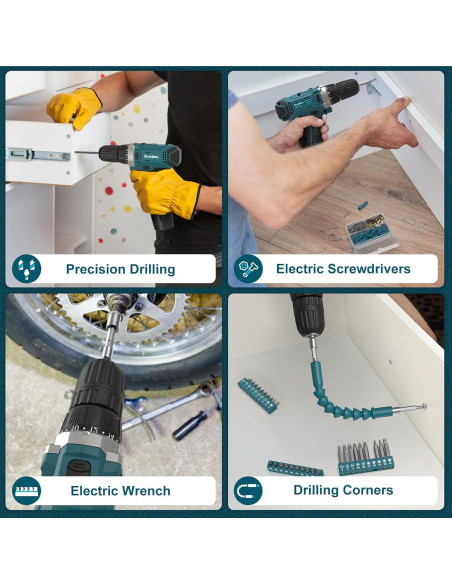 Precision Drilling

Electric Screwdrivers

Electric Wrench

Drilling Corners