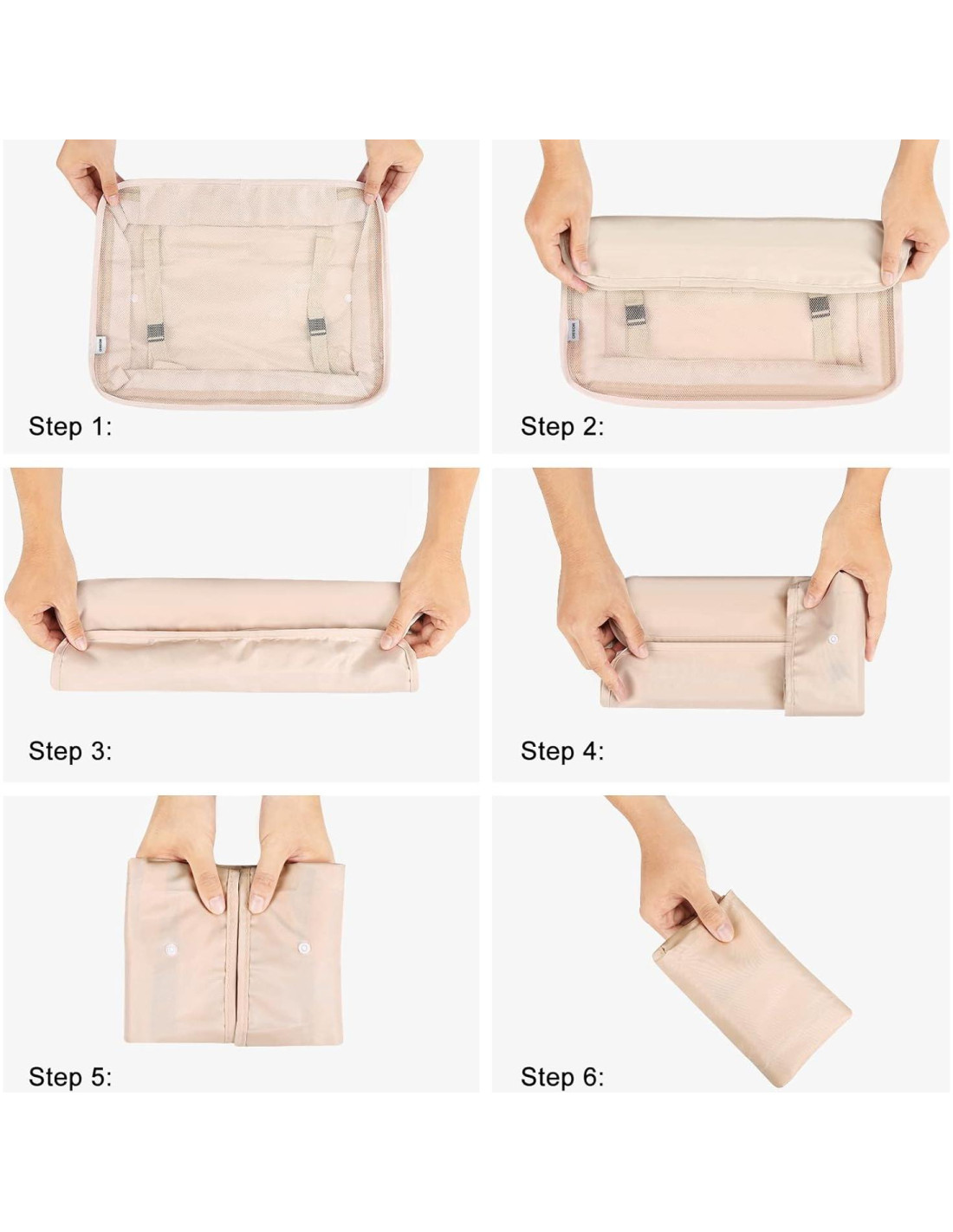 Step 1:

Step 2:

Step 3:

Step 4:

Step 5:

Step 6: