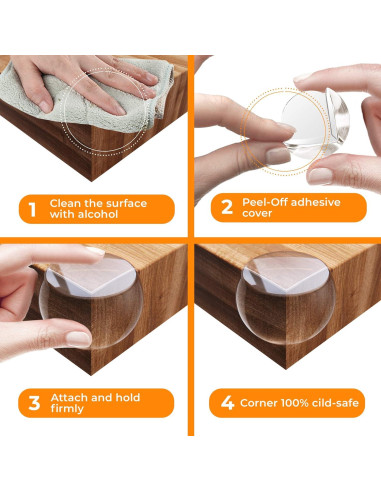 1 Clean the surface with alcohol

2 Peel-Off adhesive cover

3 Attach and hold firmly

4 Corner 100% cild-safe