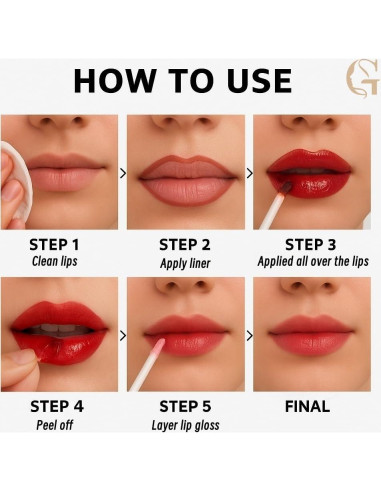 HOW TO USE

G

STEP 1
Clean lips

STEP 2
Apply liner

STEP 3
Applied all over the lips

STEP 4
Peel off

STEP 5
Layer lip gloss

FINAL