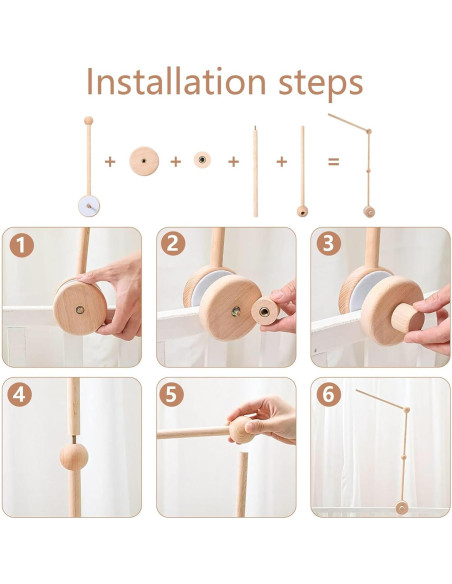 Installation steps

+ + + + =

1

2

3

4

5

6