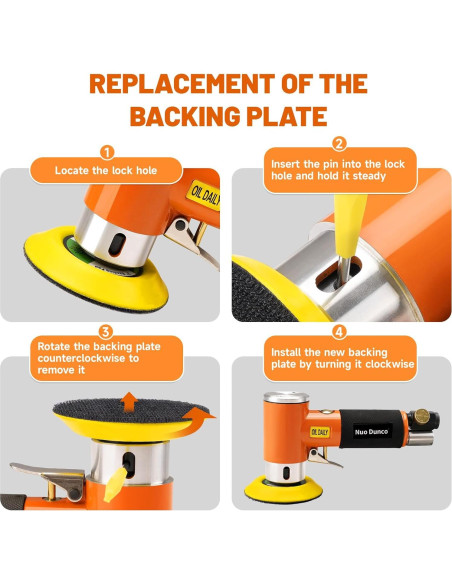 REPLACEMENT OF THE BACKING PLATE

1
Locate the lock hole

OIL DAILY

2
Insert the pin into the lock hole and hold it steady

3
Rotate the backing plate counterclockwise to remove it

4
Install the new backing plate by turning it clockwise

OIL DAILY

Nuo Dunco