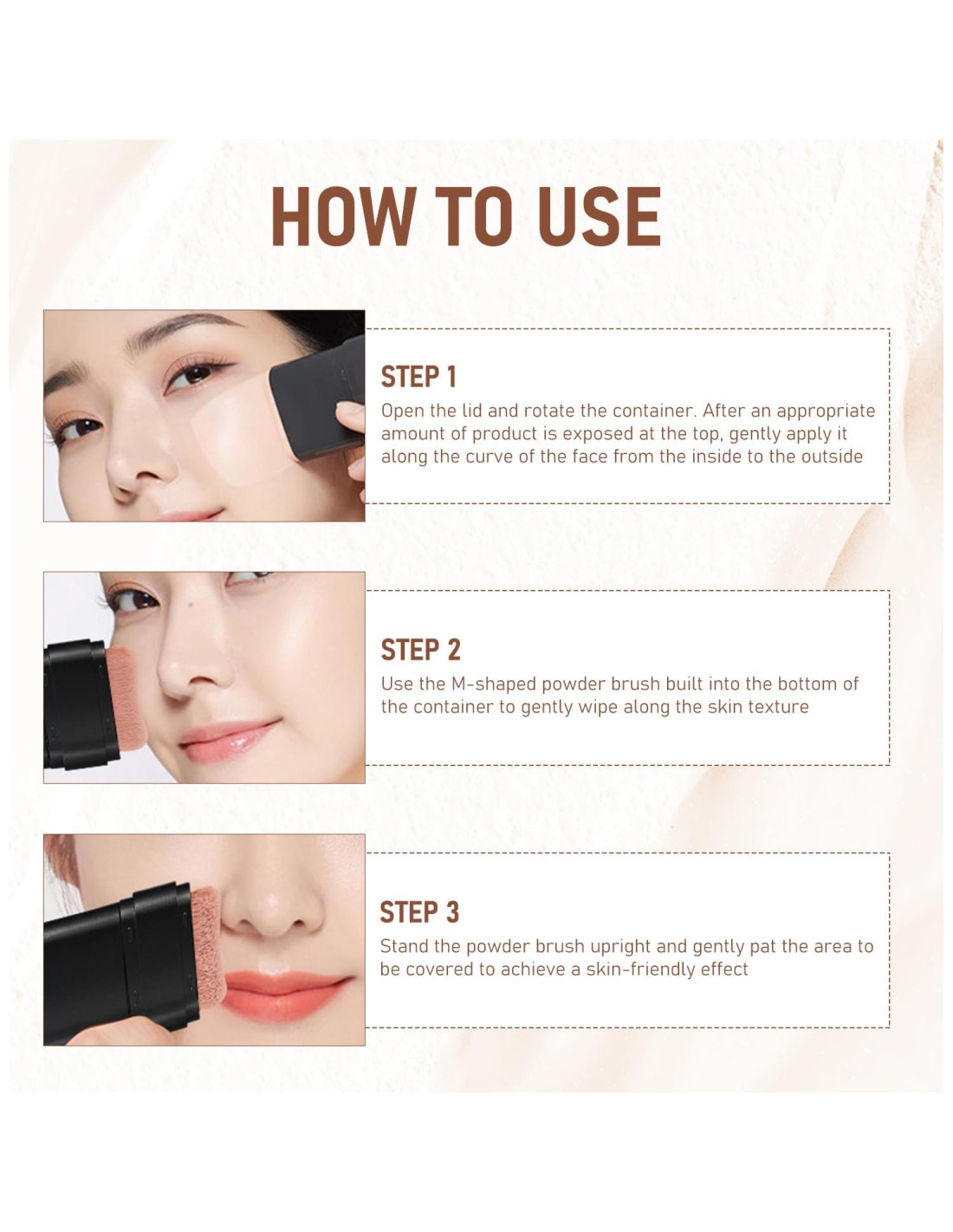 HOW TO USE

STEP 1
Open the lid and rotate the container. After an appropriate amount of product is exposed at the top, gently apply it along the curve of the face from the inside to the outside

STEP 2
Use the M-shaped powder brush built into the bottom of the container to gently wipe along the skin texture

STEP 3
Stand the powder brush upright and gently pat the area to be covered to achieve a skin-friendly effect