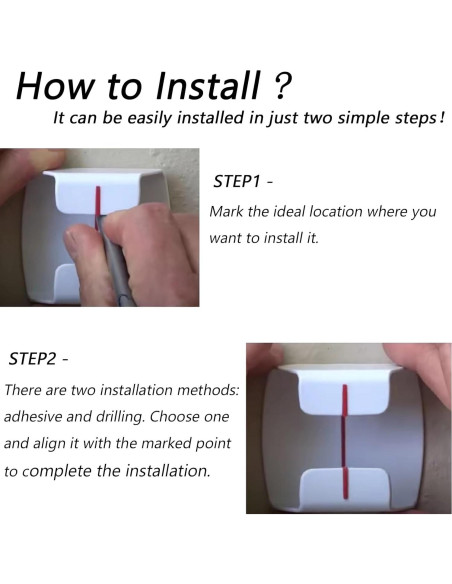 How to Install ?
It can be easily installed in just two simple steps!

STEP1 -
Mark the ideal location where you want to install it.

STEP2 -
There are two installation methods: adhesive and drilling. Choose one and align it with the marked point to complete the installation.