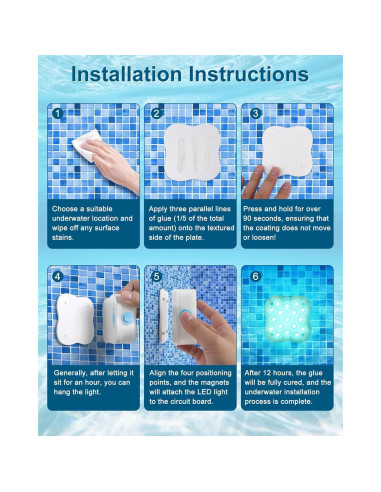 Installation Instructions

1

Choose a suitable underwater location and wipe off any surface stains.

2

Apply three parallel lines of glue (1/5 of the total amount) onto the textured side of the plate.

3

Press and hold for over 90 seconds, ensuring that the coating does not move or loosen!

4

Generally, after letting it sit for an hour, you can hang the light.

5

Align the four positioning points, and the magnets will attach the LED light to the circuit board.

6

After 12 hours, the glue will be fully cured, and the underwater installation process is complete.