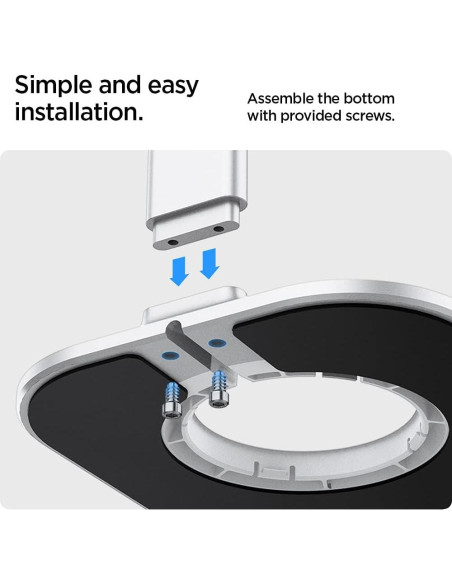 Simple and easy installation.

Assemble the bottom with provided screws.