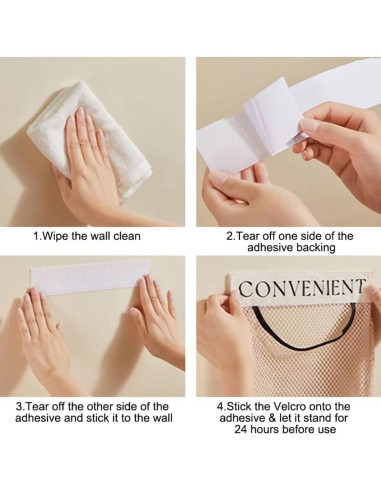 1.Wipe the wall clean

2.Tear off one side of the adhesive backing

3.Tear off the other side of the adhesive and stick it to the wall

CONVENIENT

4.Stick the Velcro onto the adhesive & let it stand for 24 hours before use