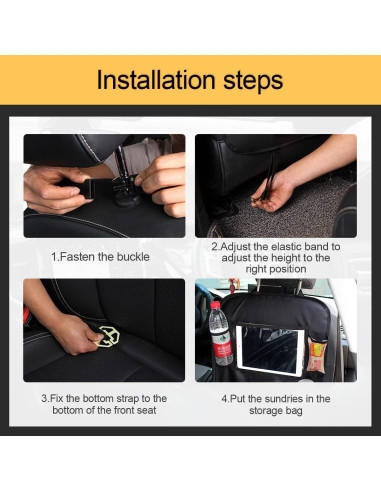 Installation steps

1.Fasten the buckle

2.Adjust the elastic band to adjust the height to the right position

3.Fix the bottom strap to the bottom of the front seat

4.Put the sundries in the storage bag