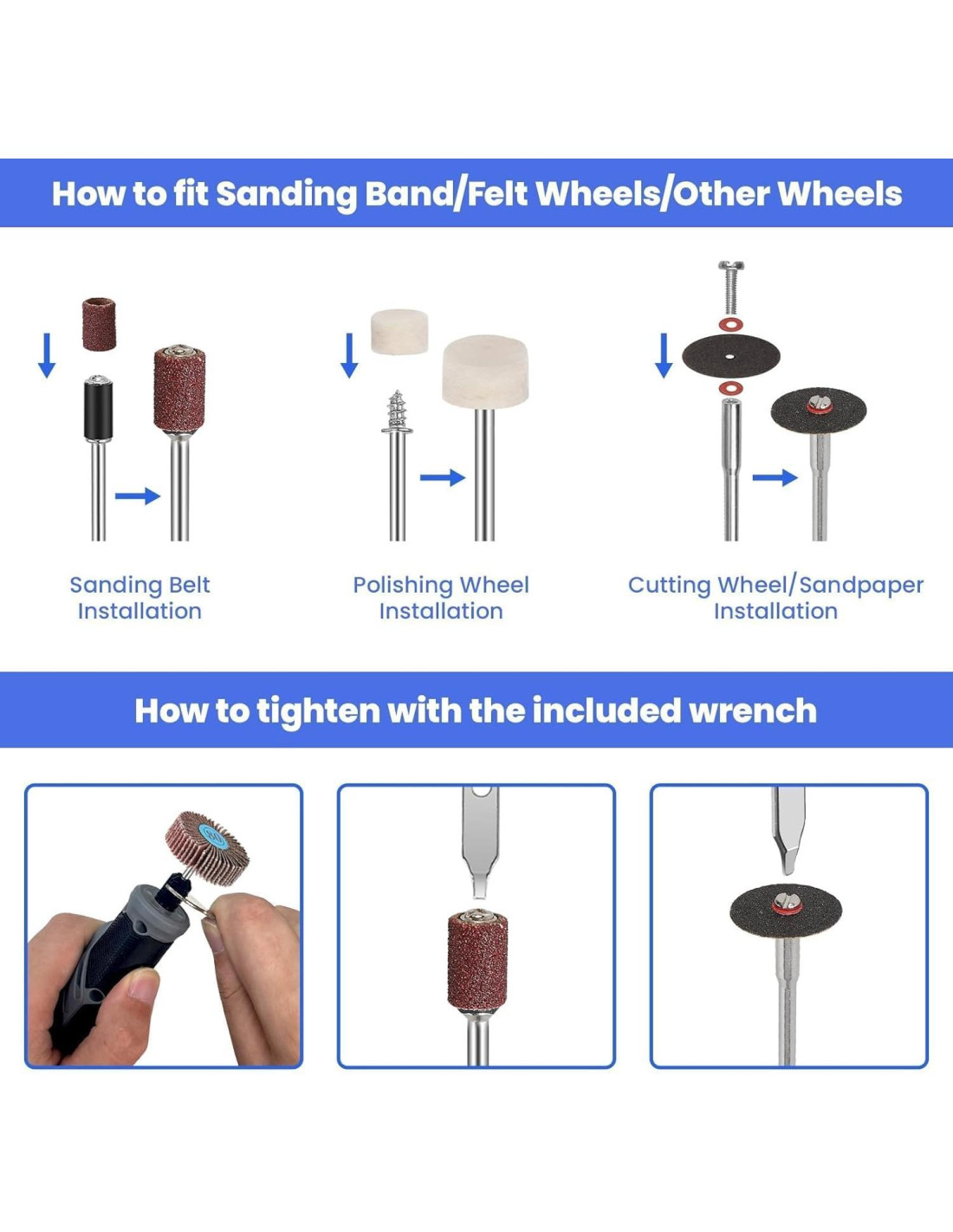 How to fit Sanding Band/Felt Wheels/Other Wheels

Sanding Belt Installation

Polishing Wheel Installation

Cutting Wheel/Sandpaper Installation

How to tighten with the included wrench