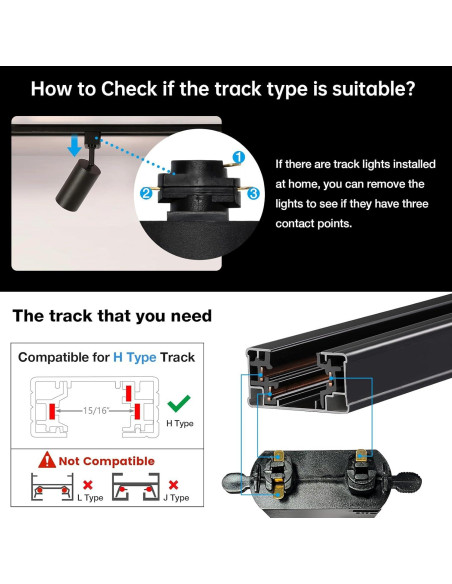 How to Check if the track type is suitable?

1
2
3

If there are track lights installed at home, you can remove the lights to see if they have three contact points.

The track that you need

Compatible for H Type Track

15/16"

H Type

Not Compatible

L Type

J Type