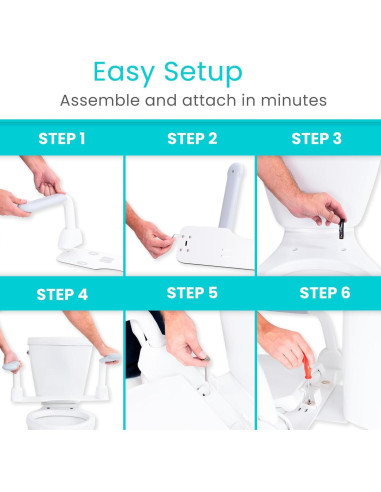 Easy Setup
Assemble and attach in minutes

STEP 1

STEP 2

STEP 3

STEP 4

STEP 5

STEP 6