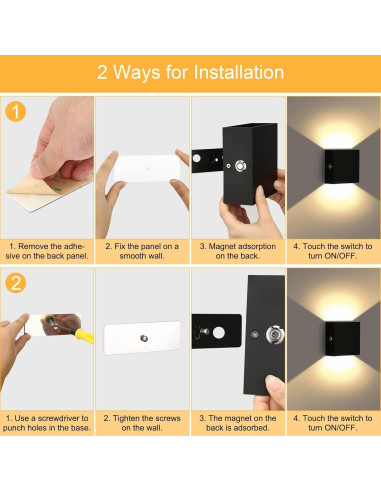 2 Ways for Installation

1

1. Remove the adhesive on the back panel.

2. Fix the panel on a smooth wall.

3. Magnet adsorption on the back.

4. Touch the switch to turn ON/OFF.

2

1. Use a screwdriver to punch holes in the base.

2. Tighten the screws on the wall.

3. The magnet on the back is adsorbed.

4. Touch the switch to turn ON/OFF.