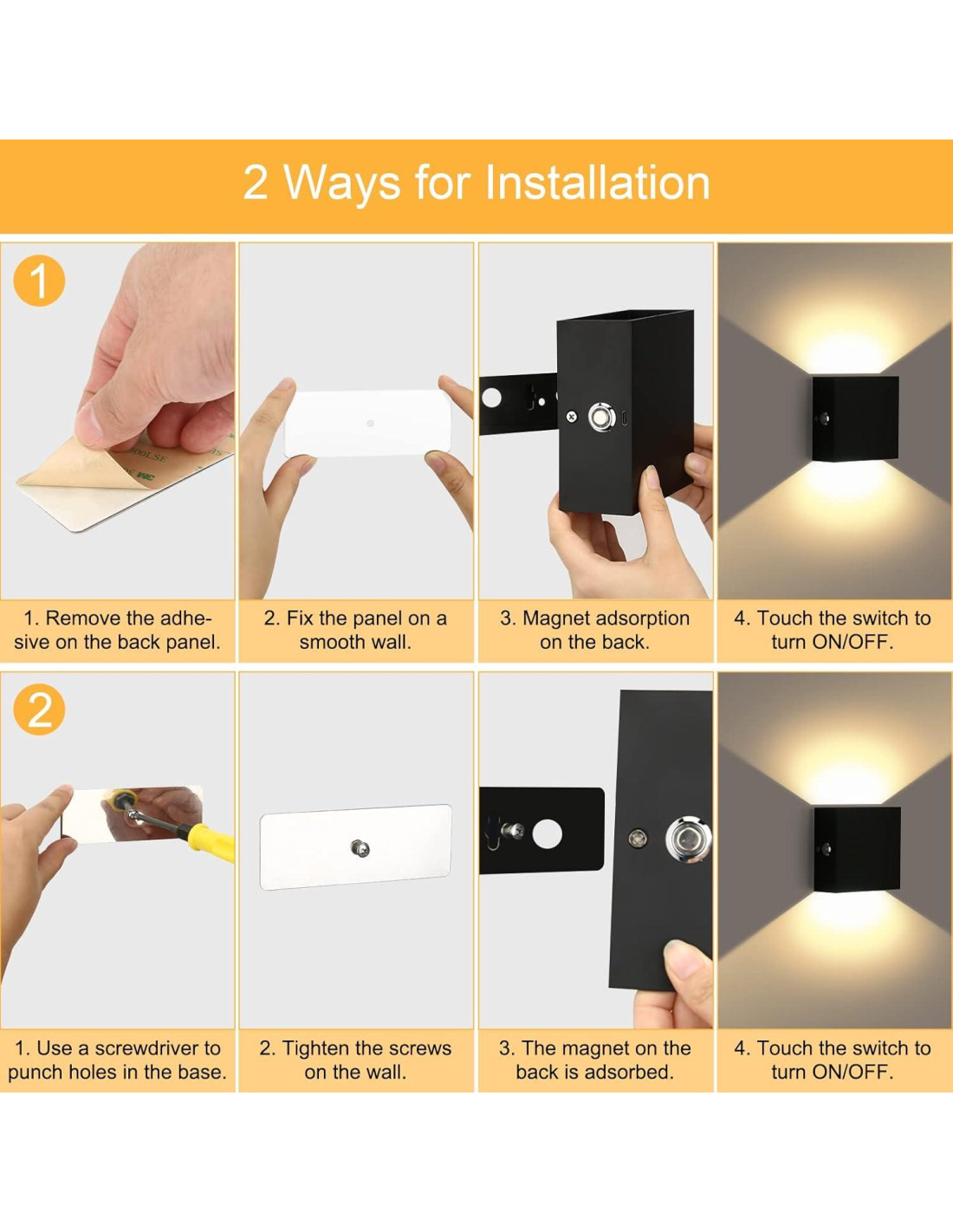 2 Ways for Installation

1

1. Remove the adhesive on the back panel.

2. Fix the panel on a smooth wall.

3. Magnet adsorption on the back.

4. Touch the switch to turn ON/OFF.

2

1. Use a screwdriver to punch holes in the base.

2. Tighten the screws on the wall.

3. The magnet on the back is adsorbed.

4. Touch the switch to turn ON/OFF.