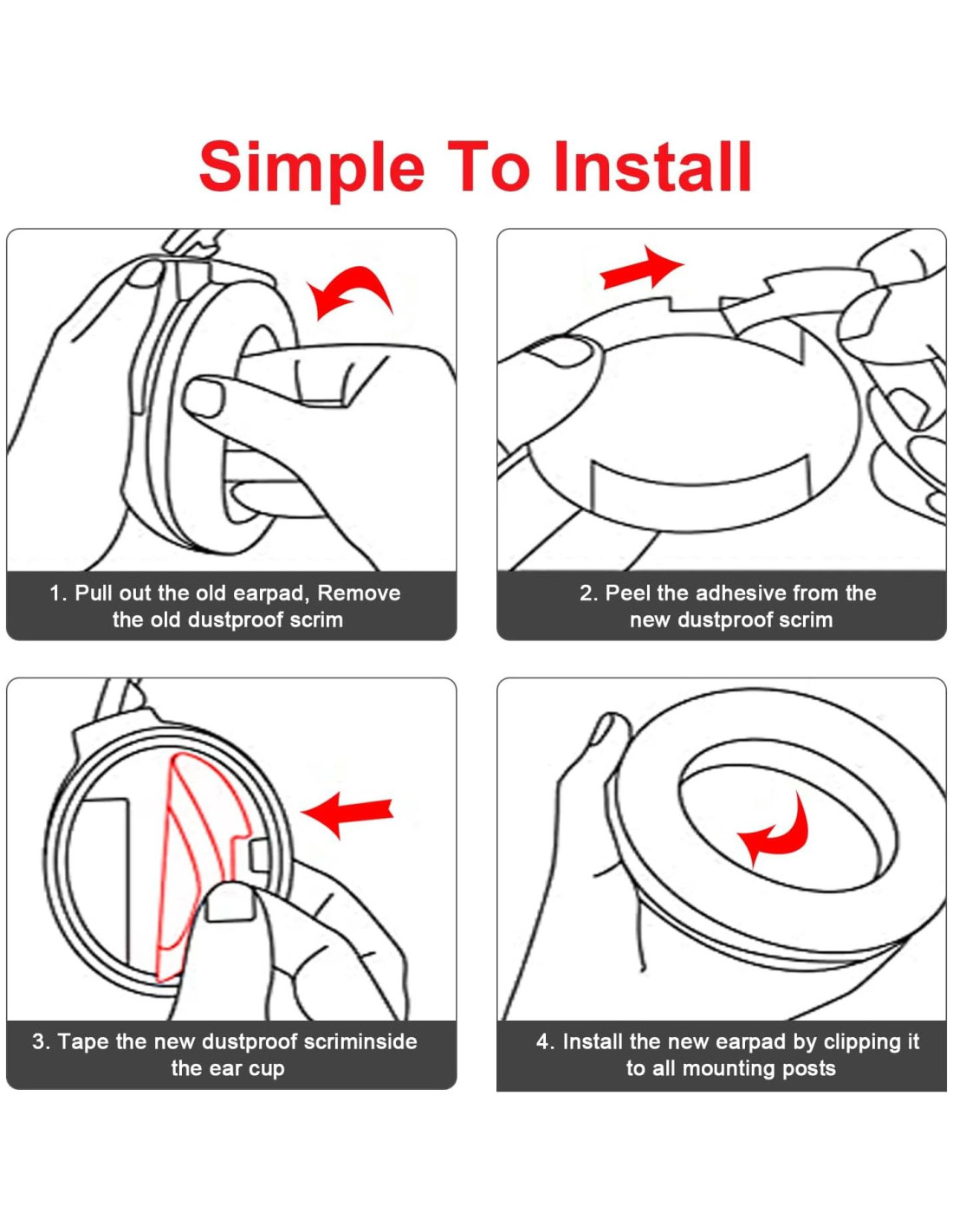 Simple To Install

1. Pull out the old earpad, Remove the old dustproof scrim

2. Peel the adhesive from the new dustproof scrim

3. Tape the new dustproof scriminside the ear cup

4. Install the new earpad by clipping it to all mounting posts