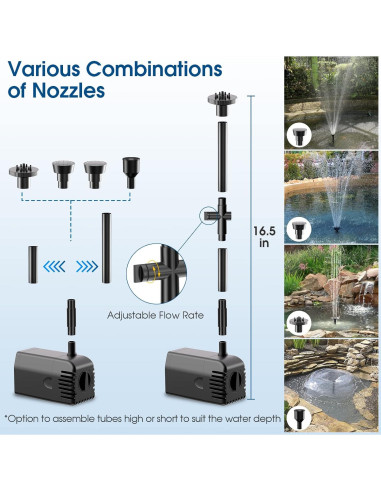 Various Combinations of Nozzles

16.5 in

Adjustable Flow Rate

*Option to assemble tubes high or short to suit the water depth