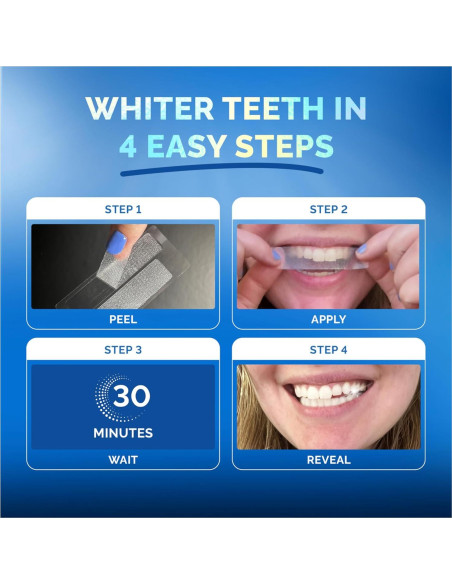 WHITER TEETH IN 4 EASY STEPS

STEP 1

PEEL

STEP 2

APPLY

STEP 3

30 MINUTES

WAIT

STEP 4

REVEAL