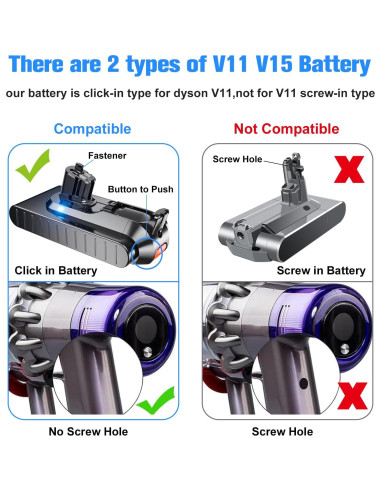 There are 2 types of V11 V15 Battery

our battery is click-in type for dyson V11,not for V11 screw-in type

Compatible

Fastener

Button to Push

Click in Battery

No Screw Hole

Not Compatible

Screw Hole

Screw in Battery

Screw Hole