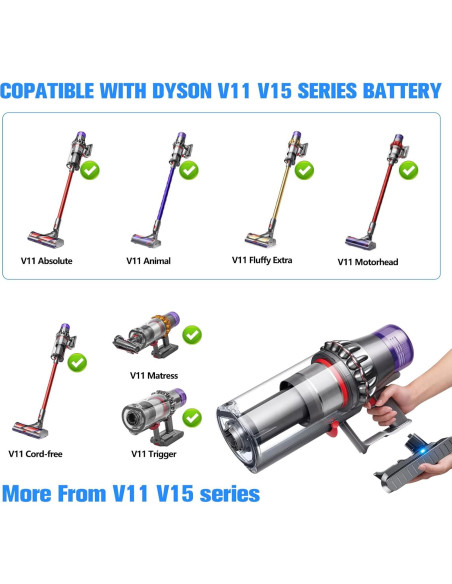 COPATIBLE WITH DYSON V11 V15 SERIES BATTERY

V11 Absolute

V11 Animal

V11 Fluffy Extra

V11 Motorhead

V11 Cord-free

V11 Matress

V11 Trigger

More From V11 V15 series