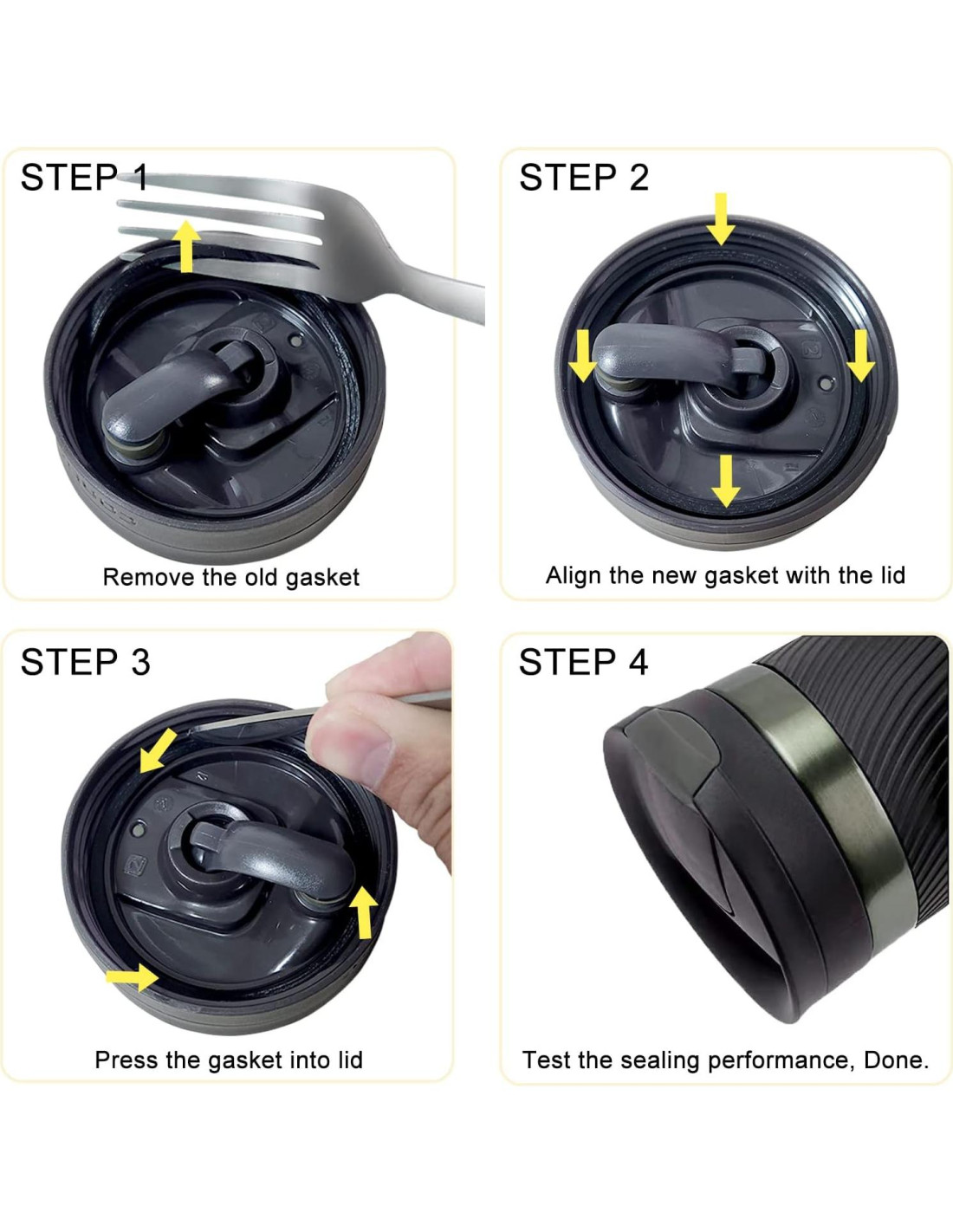 STEP 1

Remove the old gasket

STEP 2

Align the new gasket with the lid

STEP 3

Press the gasket into lid

STEP 4

Test the sealing performance, Done.