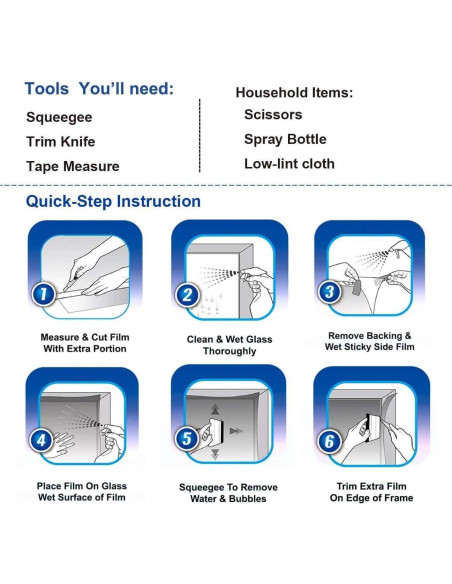 Tools You'll need:

Squeegee

Trim Knife

Tape Measure

Household Items:

Scissors

Spray Bottle

Low-lint cloth

Quick-Step Instruction

1

Measure & Cut Film With Extra Portion

2

Clean & Wet Glass Thoroughly

3

Remove Backing & Wet Sticky Side Film

4

Place Film On Glass Wet Surface of Film

5

Squeegee To Remove Water & Bubbles

6

Trim Extra Film On Edge of Frame