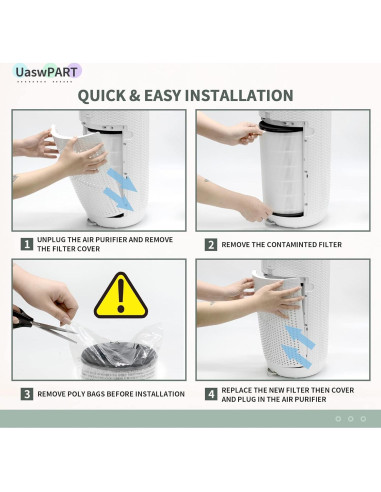 UaswPART

QUICK & EASY INSTALLATION

1 UNPLUG THE AIR PURIFIER AND REMOVE THE FILTER COVER

2 REMOVE THE CONTAMINTED FILTER

3 REMOVE POLY BAGS BEFORE INSTALLATION

4 REPLACE THE NEW FILTER THEN COVER AND PLUG IN THE AIR PURIFIER