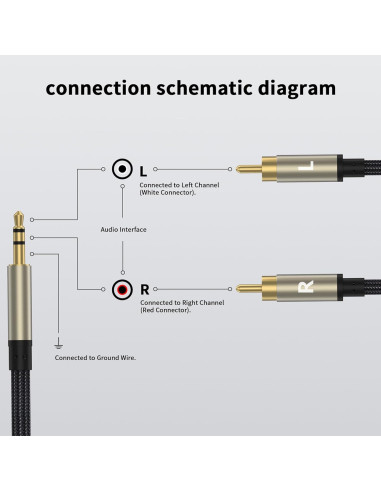 connection schematic diagram

L

Connected to Left Channel (White Connector).

L

Audio Interface

R

Connected to Right Channel (Red Connector).

R

Connected to Ground Wire.