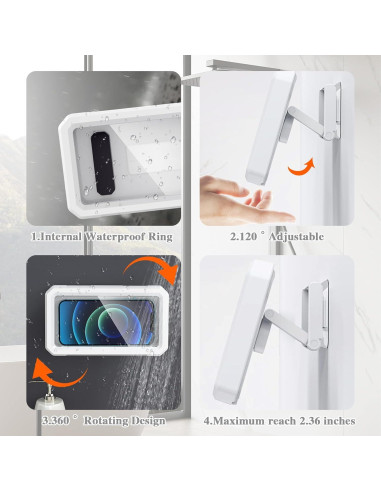 1.Internal Waterproof Ring

2.120 ° Adjustable

3.360 ° Rotating Design

4.Maximum reach 2.36 inches