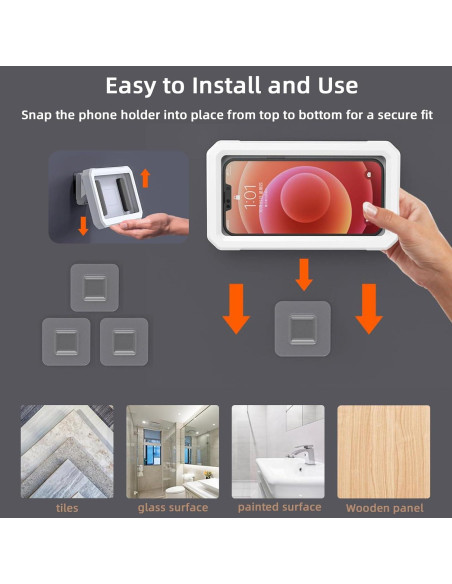 Easy to Install and Use

Snap the phone holder into place from top to bottom for a secure fit

1:01

tiles

glass surface

painted surface

Wooden panel