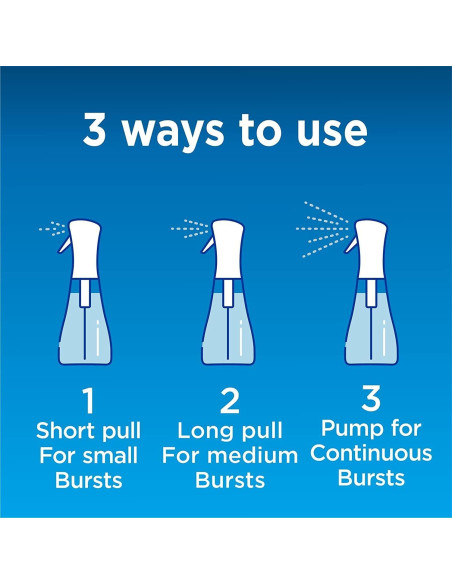 3 ways to use

1
Short pull
For small
Bursts

2
Long pull
For medium
Bursts

3
Pump for
Continuous
Bursts