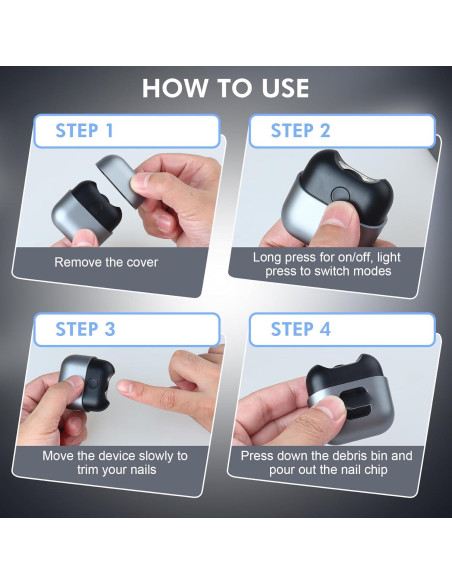 HOW TO USE

STEP 1

Remove the cover

STEP 2

Long press for on/off, light press to switch modes

STEP 3

Move the device slowly to trim your nails

STEP 4

Press down the debris bin and pour out the nail chip