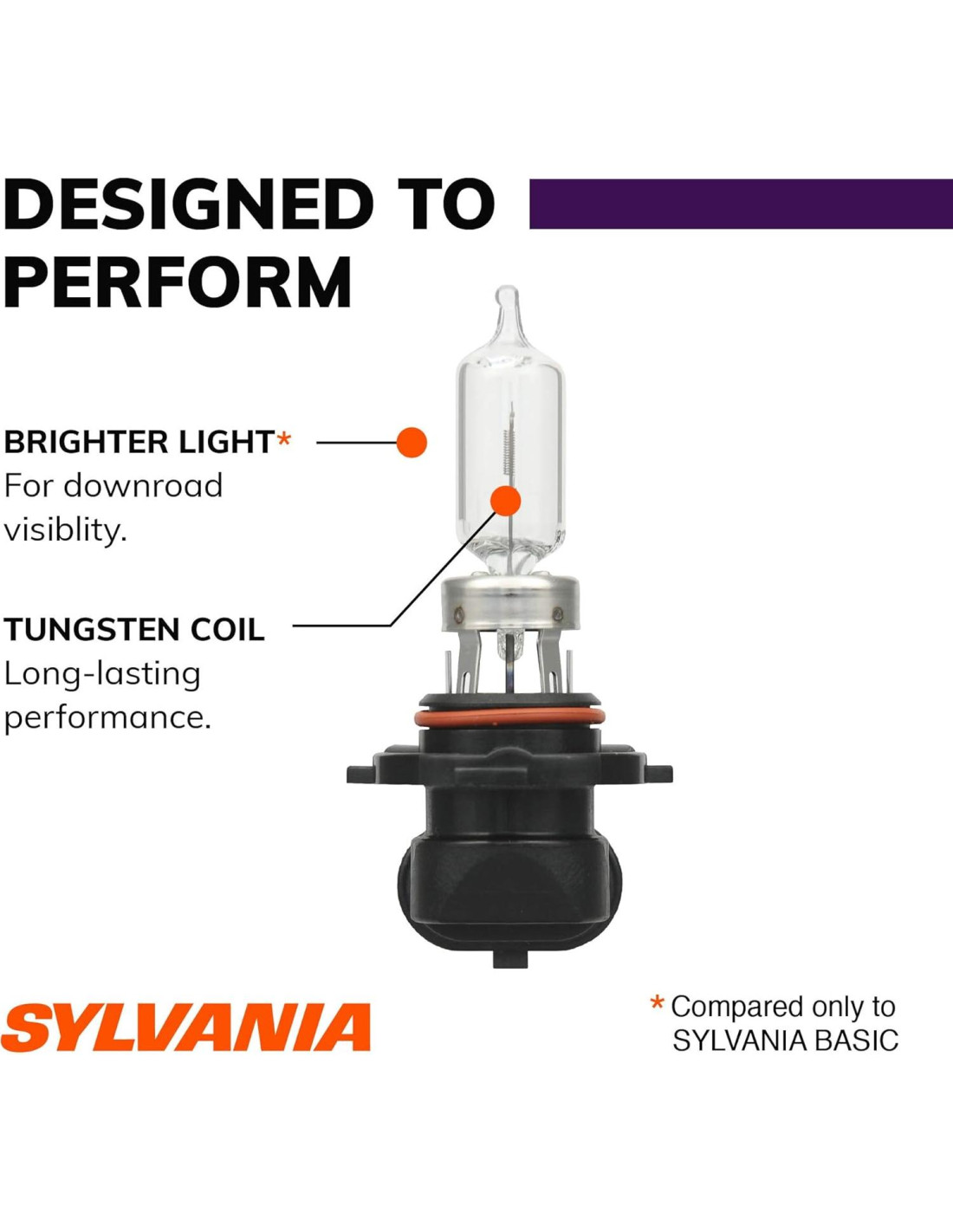 DESIGNED TO PERFORM

BRIGHTER LIGHT*
For downroad visiblity.

TUNGSTEN COIL
Long-lasting performance.

SYLVANIA

* Compared only to SYLVANIA BASIC