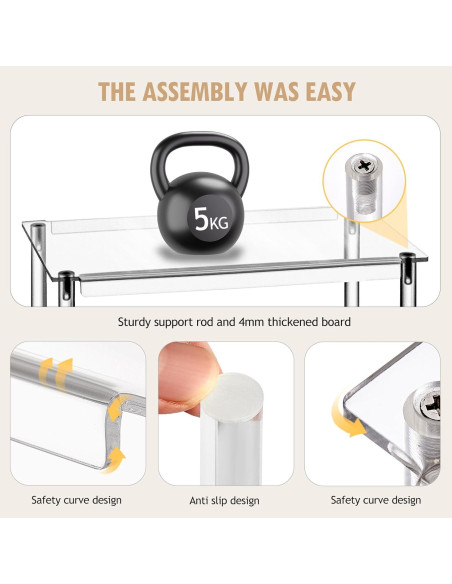 THE ASSEMBLY WAS EASY

5KG

Sturdy support rod and 4mm thickened board

Safety curve design

Anti slip design

Safety curve design