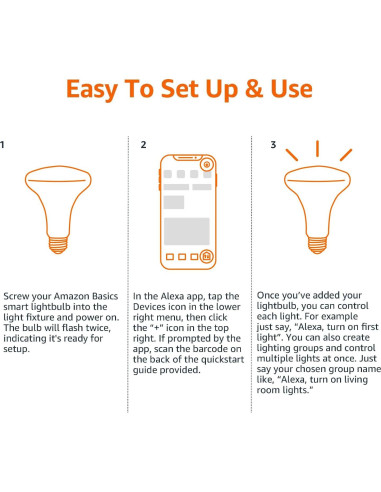 Easy To Set Up & Use

1

Screw your Amazon Basics smart lightbulb into the light fixture and power on. The bulb will flash twice, indicating it's ready for setup.

2

In the Alexa app, tap the Devices icon in the lower right menu, then click the "+" icon in the top right. If prompted by the app, scan the barcode on the back of the quickstart guide provided.

3

Once you've added your lightbulb, you can control each light. For example just say, "Alexa, turn on first light". You can also create lighting groups and control multiple lights at once. Just say your chosen group name like, "Alexa, turn on living room lights."