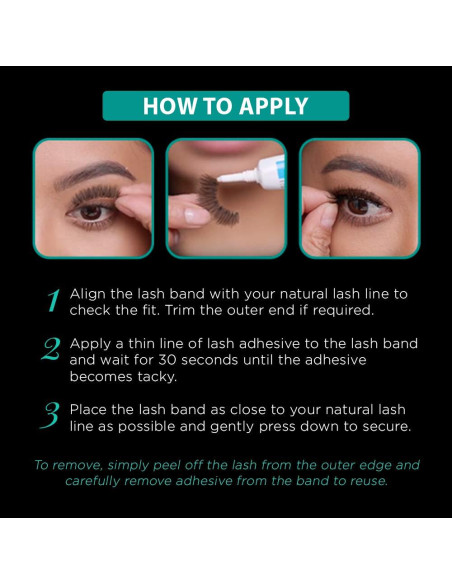 HOW TO APPLY

1 Align the lash band with your natural lash line to check the fit. Trim the outer end if required.

2 Apply a thin line of lash adhesive to the lash band and wait for 30 seconds until the adhesive becomes tacky.

3 Place the lash band as close to your natural lash line as possible and gently press down to secure.

To remove, simply peel off the lash from the outer edge and carefully remove adhesive from the band to reuse.