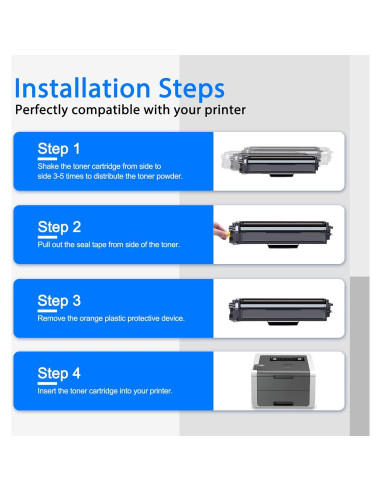 Installation Steps
Perfectly compatible with your printer

Step 1
Shake the toner cartridge from side to side 3-5 times to distribute the toner powder.

Step 2
Pull out the seal tape from side of the toner.

Step 3
Remove the orange plastic protective device.

Step 4
Insert the toner cartridge into your printer.