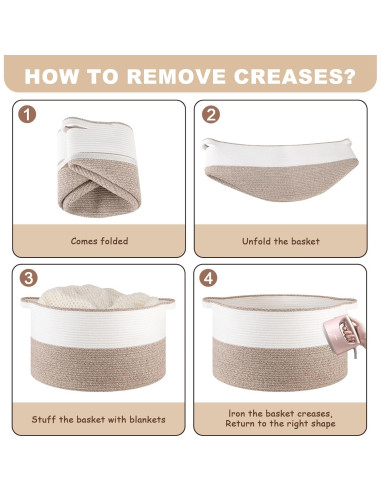 HOW TO REMOVE CREASES?

1

Comes folded

2

Unfold the basket

3

Stuff the basket with blankets

4

Iron the basket creases, Return to the right shape