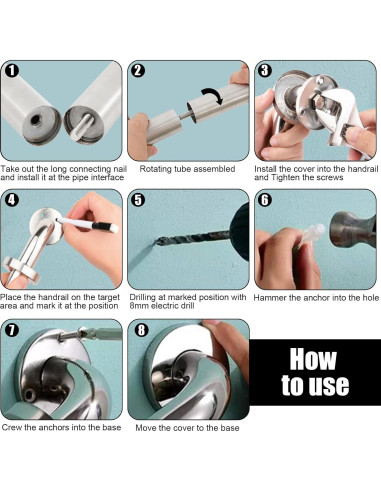 1
Take out the long connecting nail and install it at the pipe interface

2
Rotating tube assembled

3
Install the cover into the handrail and Tighten the screws

4
Place the handrail on the target area and mark it at the position

5
Drilling at marked position with 8mm electric drill

6
Hammer the anchor into the hole

7
Crew the anchors into the base

8
Move the cover to the base

How to use